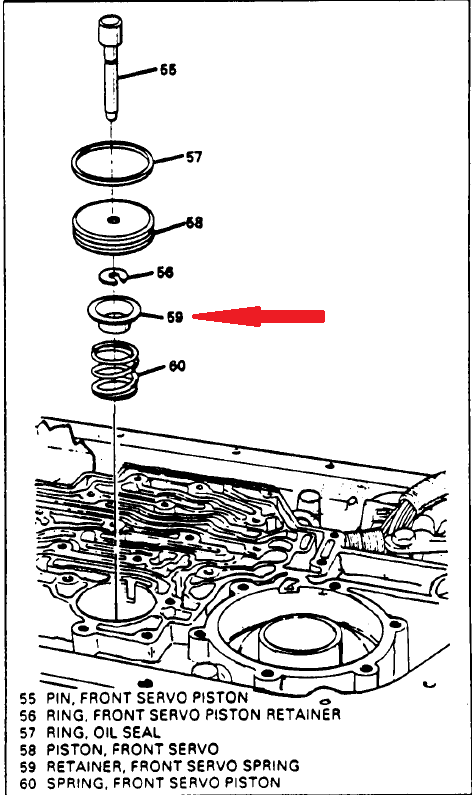 55

57

58

56

59

60

55 PIN, FRONT SERVO PISTON
56 RING, FRONT SERVO PISTON RETAINER
57 RING, OIL SEAL
58 PISTON, FRONT SERVO
59 RETAINER, FRONT SERVO SPRING
60 SPRING, FRONT SERVO PISTON